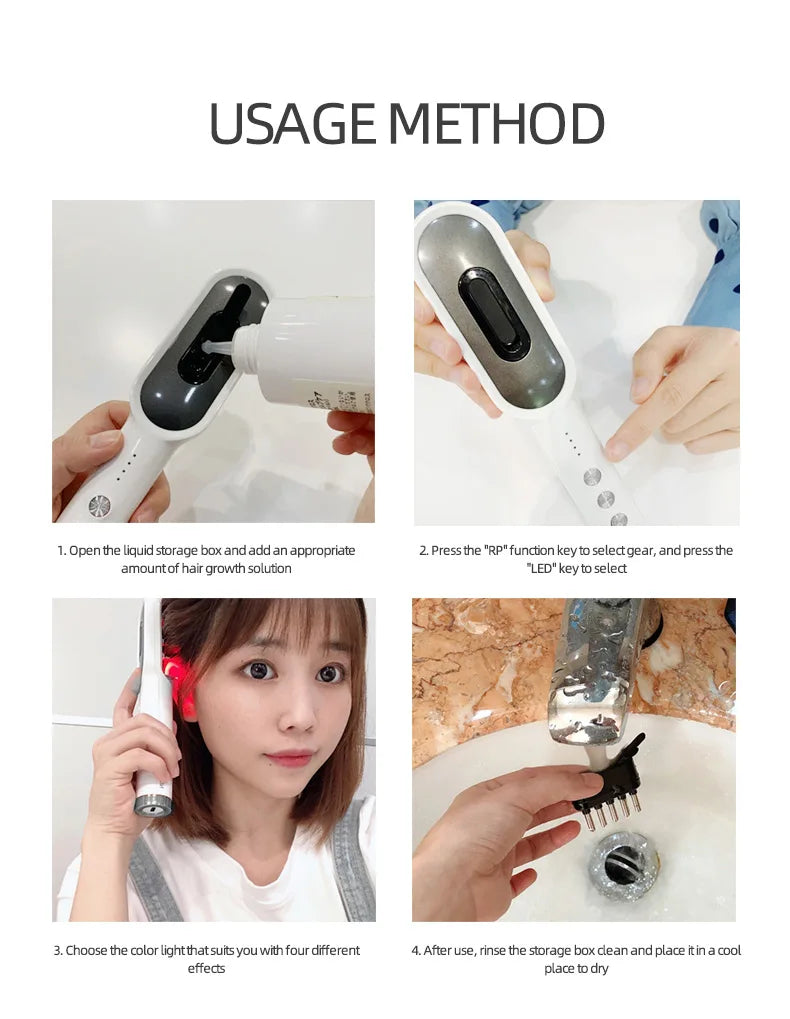 USAGE METHOD

1. Open the liquid storage box and add an appropriate amount of hair growth solution

2. Press the "RP" function key to select gear, and press the "LED" key to select

3. Choose the color light that suits you with four different effects

4. After use, rinse the storage box clean and place it in a cool place to dry