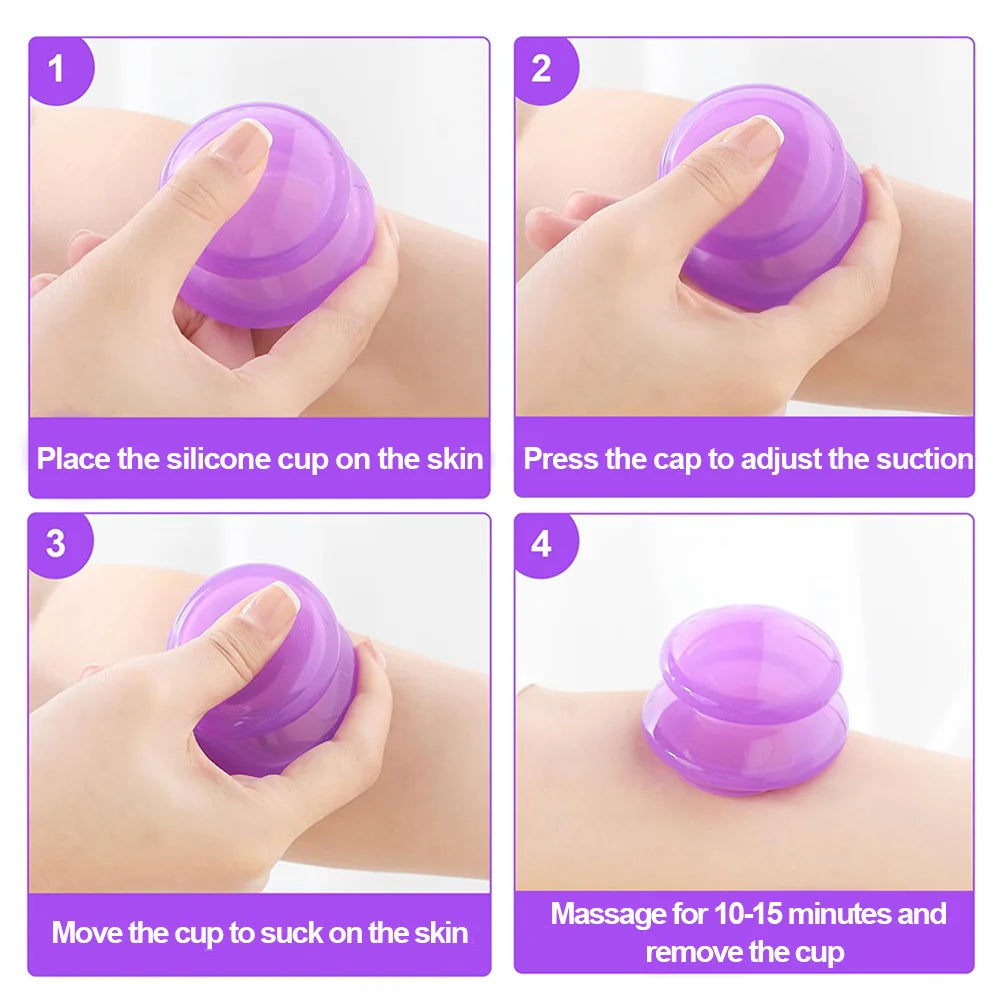 1

Place the silicone cup on the skin

2

Press the cap to adjust the suction

3

Move the cup to suck on the skin

4

Massage for 10-15 minutes and remove the cup