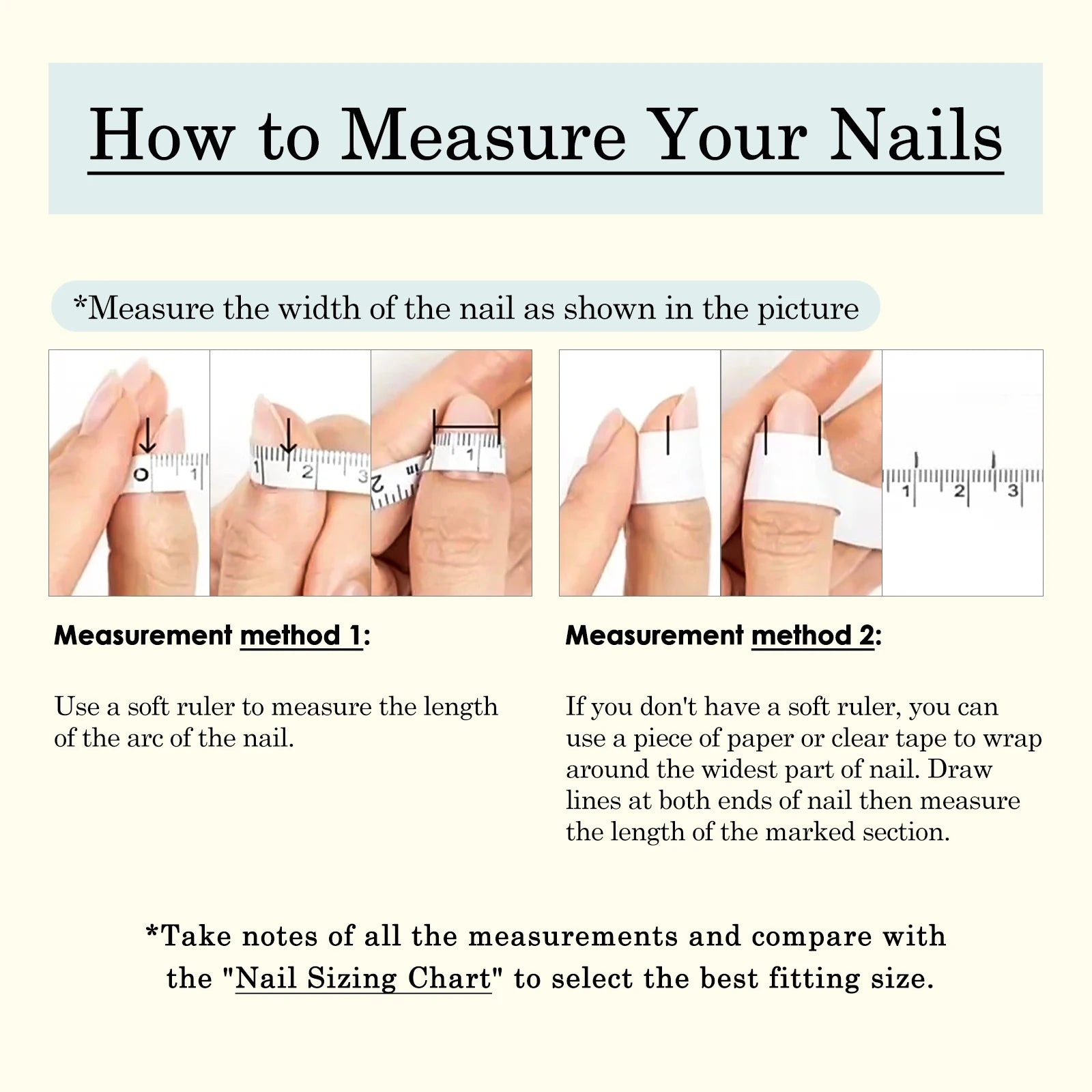 How to Measure Your Nails

*Measure the width of the nail as shown in the picture

0 1

1 2 3

2 1

1 2 3

Measurement method 1:

Use a soft ruler to measure the length of the arc of the nail.

Measurement method 2:

If you don't have a soft ruler, you can use a piece of paper or clear tape to wrap around the widest part of nail. Draw lines at both ends of nail then measure the length of the marked section.

*Take notes of all the measurements and compare with the "Nail Sizing Chart" to select the best fitting size.