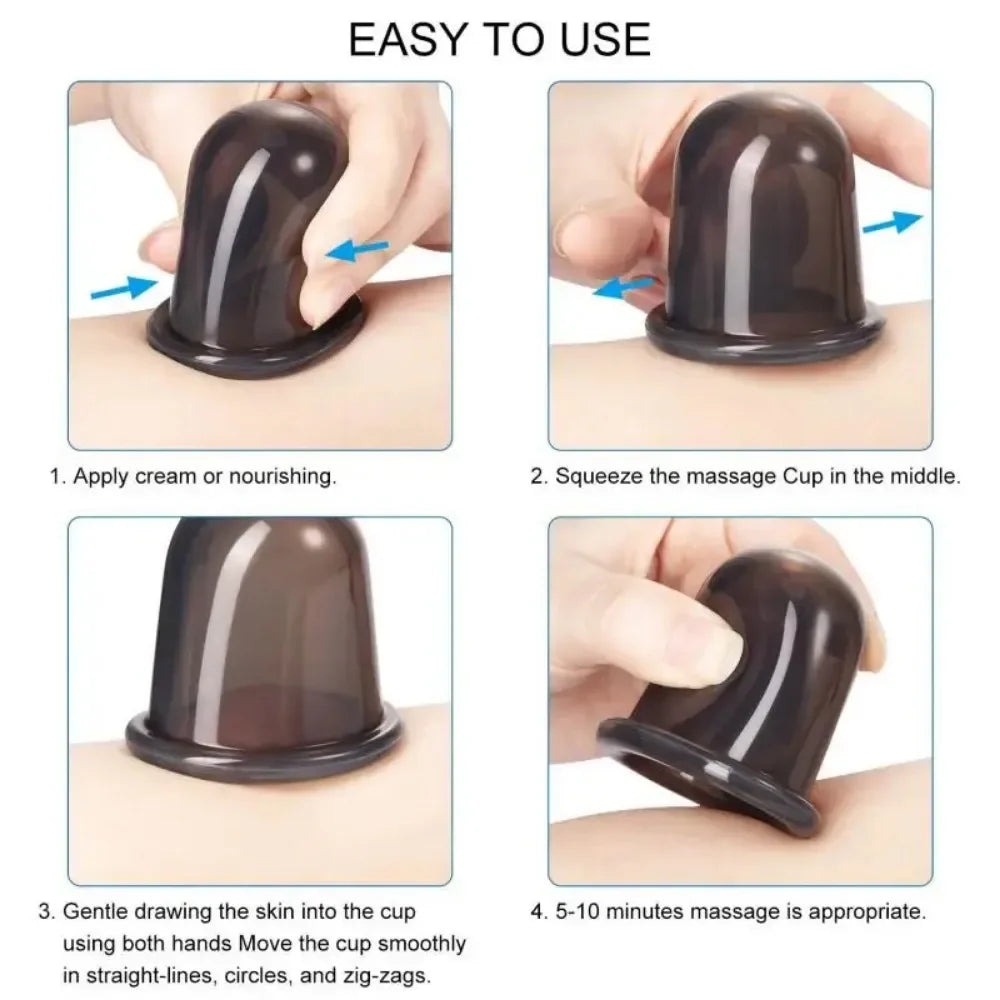 EASY TO USE

1. Apply cream or nourishing.

2. Squeeze the massage Cup in the middle.

3. Gentle drawing the skin into the cup using both hands Move the cup smoothly in straight-lines, circles, and zig-zags.

4. 5-10 minutes massage is appropriate.